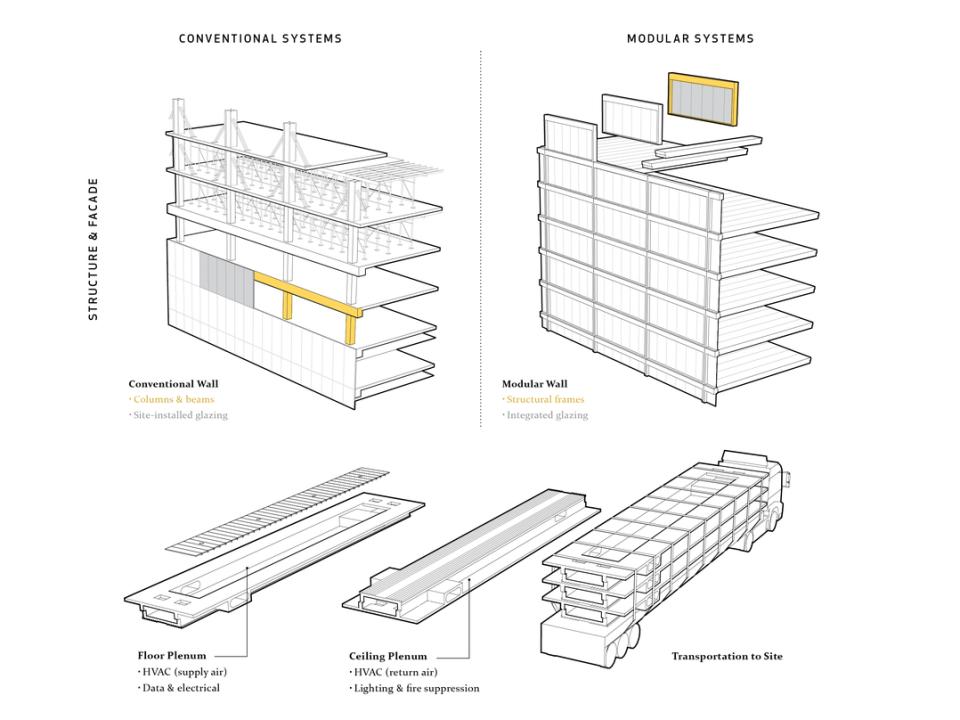 CONVENTIONAL SYSTEMS

MODULAR SYSTEMS

STRUCTURE & FACADE

Conventional Wall
· Columns & beams
· Site-installed glazing

Modular Wall
· Structural frames
· Integrated glazing

Floor Plenum
· HVAC (supply air)
· Data & electrical

Ceiling Plenum
· HVAC (return air)
· Lighting & fire suppression

Transportation to Site