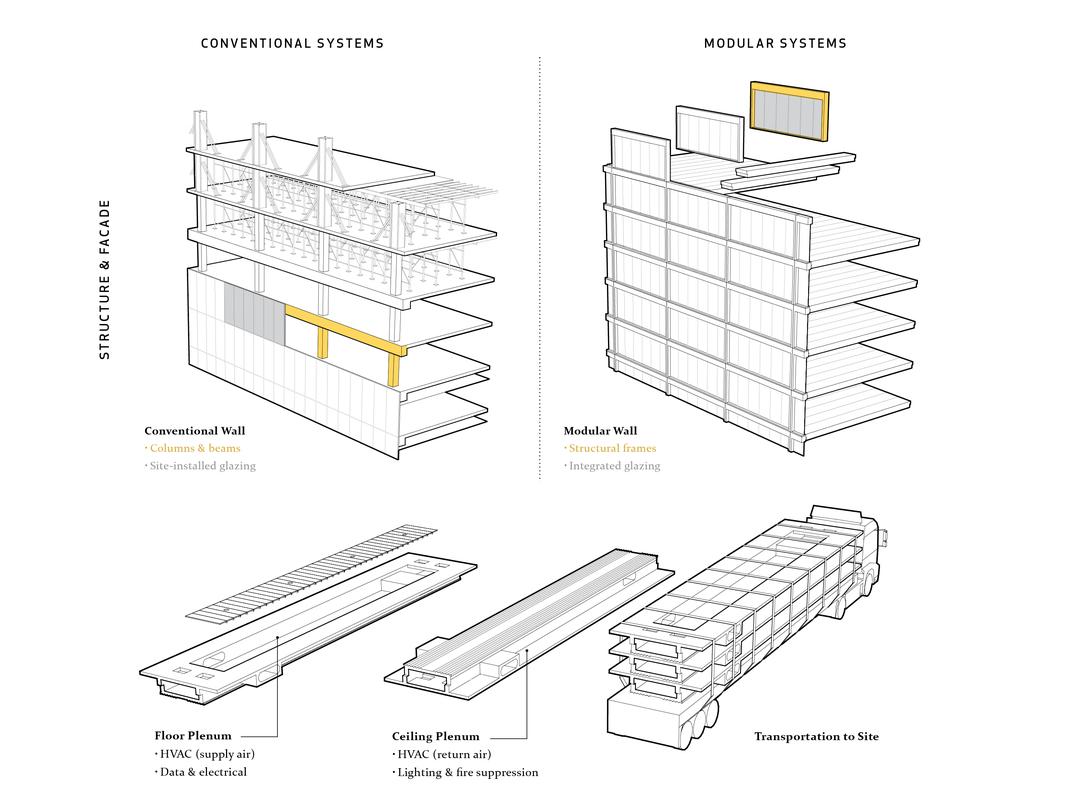 CONVENTIONAL SYSTEMS

MODULAR SYSTEMS

STRUCTURE & FACADE

Conventional Wall
· Columns & beams
· Site-installed glazing

Modular Wall
· Structural frames
· Integrated glazing

Floor Plenum
· HVAC (supply air)
· Data & electrical

Ceiling Plenum
· HVAC (return air)
· Lighting & fire suppression

Transportation to Site